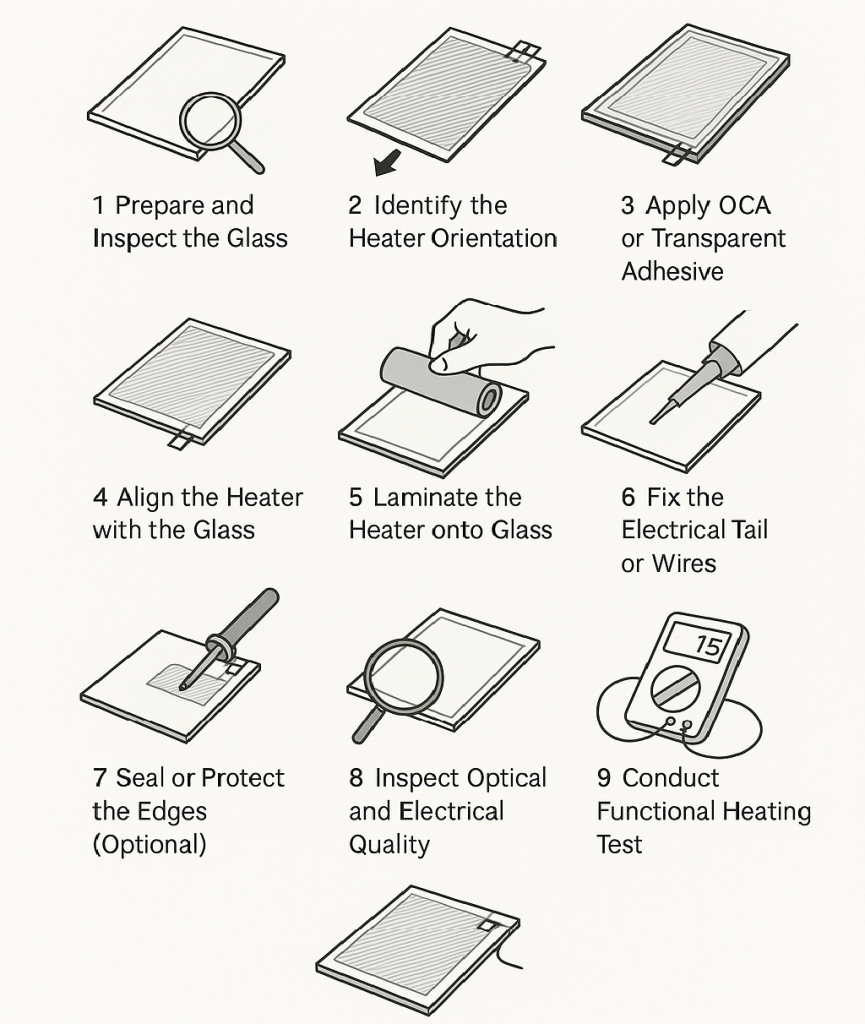 1 Prepare and Inspect the Glass

2 Identify the Heater Orientation

3 Apply OCA or Transparent Adhesive

4 Align the Heater with the Glass

5 Laminate the Heater onto Glass

6 Fix the Electrical Tail or Wires

7 Seal or Protect the Edges (Optional)

8 Inspect Optical and Electrical Quality

15

9 Conduct Functional Heating Test